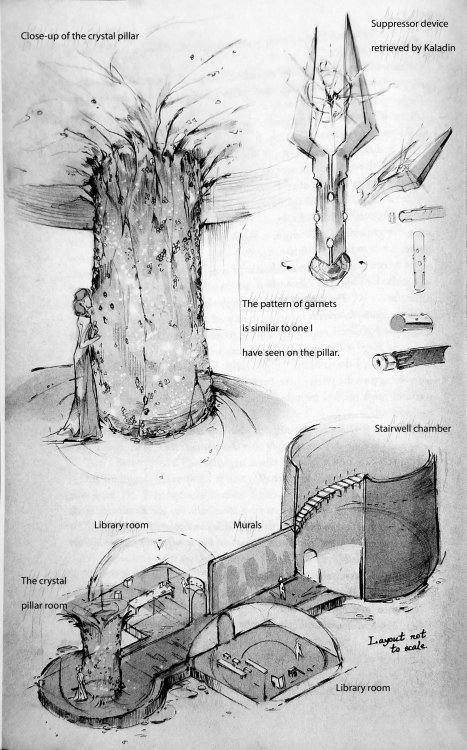 Close-up of the crystal pillar

Suppressor device retrieved by Kaladin

The pattern of garnets is similar to one I have seen on the pillar.

Stairwell chamber

Library room

Murals

The crystal pillar room

Layout not to scale.

Library room